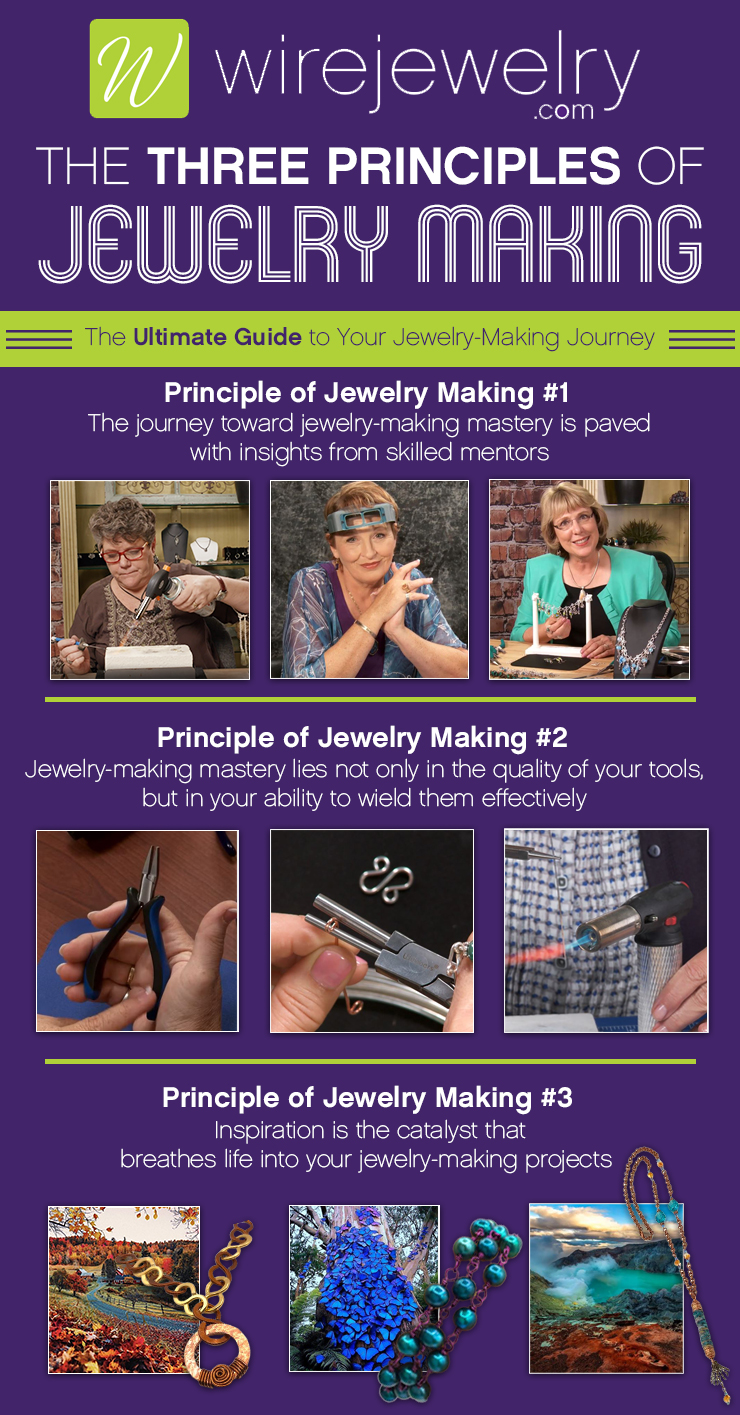 W wirejewelry .com

THE THREE PRINCIPLES OF JEWELRY MAKING

The Ultimate Guide to Your Jewelry-Making Journey

Principle of Jewelry Making #1
The journey toward jewelry-making mastery is paved with insights from skilled mentors

Principle of Jewelry Making #2
Jewelry-making mastery lies not only in the quality of your tools, but in your ability to wield them effectively

Principle of Jewelry Making #3
Inspiration is the catalyst that breathes life into your jewelry-making projects