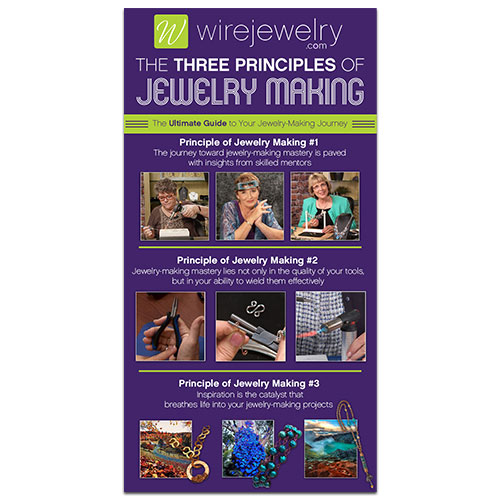 W wirejewelry .com

THE THREE PRINCIPLES OF JEWELRY MAKING

The Ultimate Guide to Your Jewelry-Making Journey

Principle of Jewelry Making #1
The journey toward jewelry-making mastery is paved with insights from skilled mentors

Principle of Jewelry Making #2
Jewelry-making mastery lies not only in the quality of your tools, but in your ability to wield them effectively

Principle of Jewelry Making #3
Inspiration is the catalyst that breathes life into your jewelry-making projects