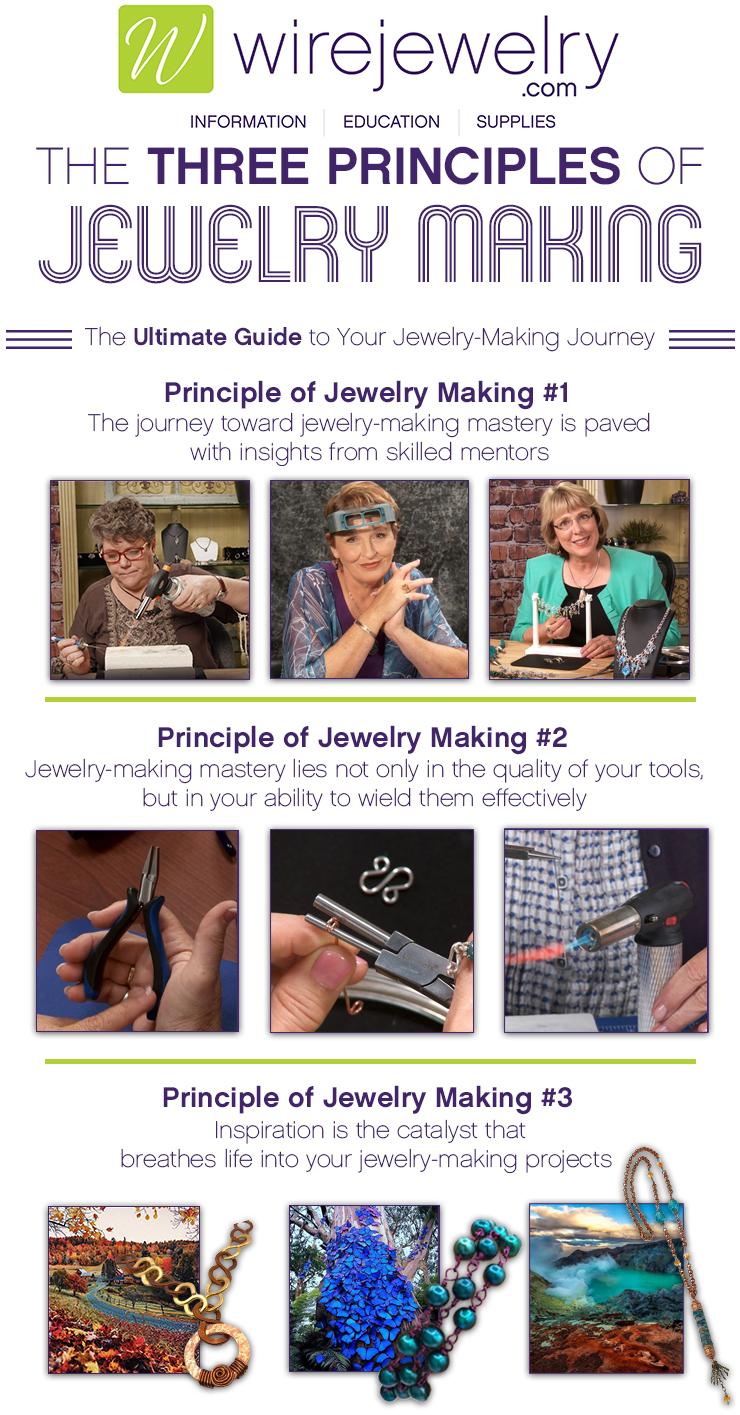 W wirejewelry .com

INFORMATION | EDUCATION | SUPPLIES

THE THREE PRINCIPLES OF JEWELRY MAKING

The Ultimate Guide to Your Jewelry-Making Journey

Principle of Jewelry Making #1
The journey toward jewelry-making mastery is paved with insights from skilled mentors

Principle of Jewelry Making #2
Jewelry-making mastery lies not only in the quality of your tools, but in your ability to wield them effectively

Principle of Jewelry Making #3
Inspiration is the catalyst that breathes life into your jewelry-making projects